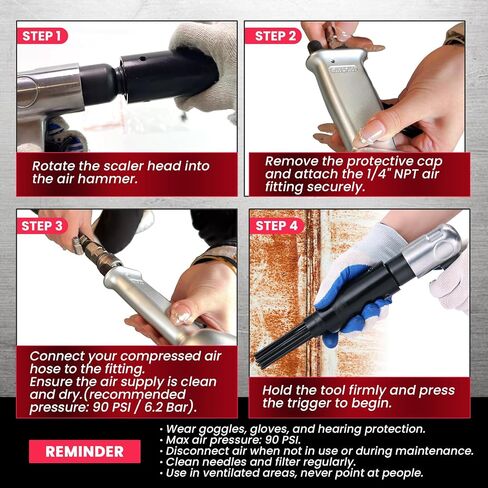 STEP 1

Rotate the scaler head into the air hammer.

STEP 2

Remove the protective cap and attach the 1/4" NPT air fitting securely.

STEP 3

Connect your compressed air hose to the fitting.
Ensure the air supply is clean and dry.(recommended pressure: 90 PSI / 6.2 Bar).

STEP 4

Hold the tool firmly and press the trigger to begin.

REMINDER

• Wear goggles, gloves, and hearing protection.
• Max air pressure: 90 PSI.
• Disconnect air when not in use or during maintenance.
• Clean needles and filter regularly.
• Use in ventilated areas, never point at people.