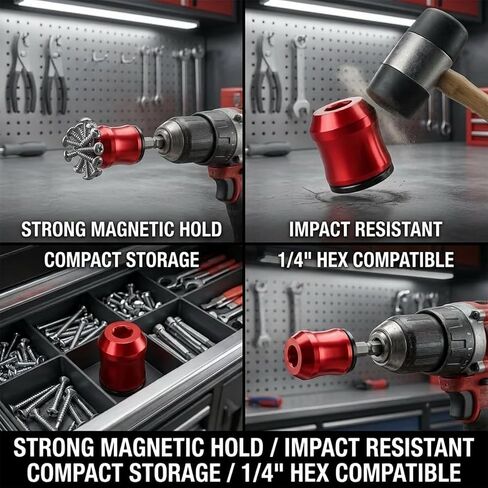 STRONG MAGNETIC HOLD

IMPACT RESISTANT

COMPACT STORAGE

1/4" HEX COMPATIBLE

STRONG MAGNETIC HOLD / IMPACT RESISTANT
COMPACT STORAGE / 1/4" HEX COMPATIBLE