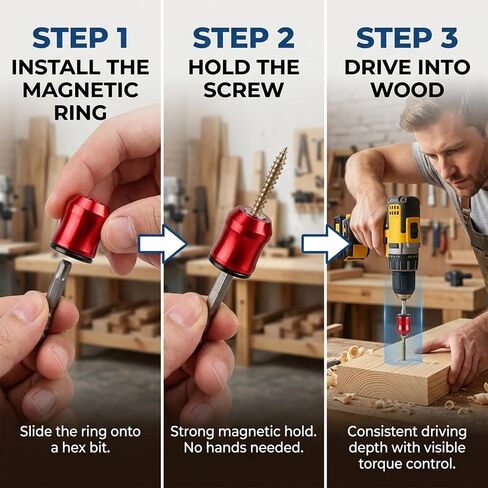 STEP 1
INSTALL THE MAGNETIC RING

Slide the ring onto a hex bit.

STEP 2
HOLD THE SCREW

Strong magnetic hold. No hands needed.

STEP 3
DRIVE INTO WOOD

Consistent driving depth with visible torque control.