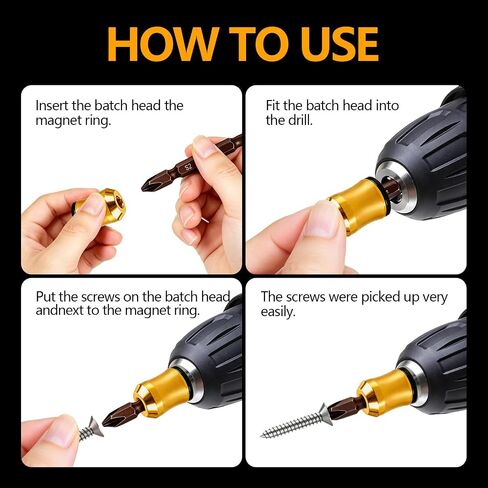 HOW TO USE

Insert the batch head the magnet ring.

Fit the batch head into the drill.

Put the screws on the batch head andnext to the magnet ring.

The screws were picked up very easily.