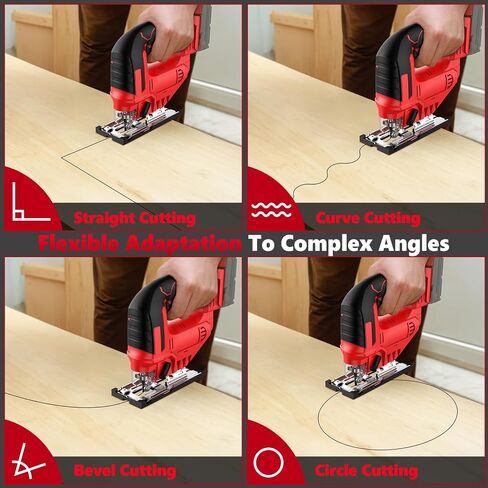 Straight Cutting

Curve Cutting

Flexible Adaptation To Complex Angles

Bevel Cutting

Circle Cutting