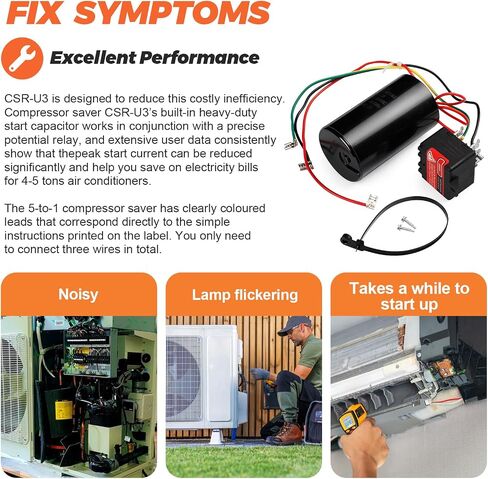 FIX SYMPTOMS

Excellent Performance

CSR-U3 is designed to reduce this costly inefficiency. Compressor saver CSR-U3's built-in heavy-duty start capacitor works in conjunction with a precise potential relay, and extensive user data consistently show that thepeak start current can be reduced significantly and help you save on electricity bills for 4-5 tons air conditioners.

The 5-to-1 compressor saver has clearly coloured leads that correspond directly to the simple instructions printed on the label. You only need to connect three wires in total.

Noisy

Lamp flickering

Takes a while to start up