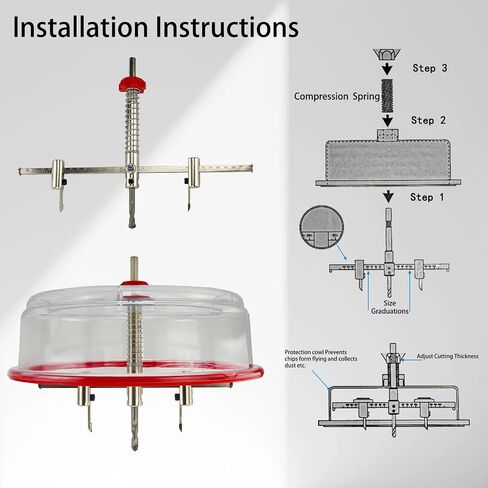 Installation Instructions

Step 3

Compression Spring

Step 2

Step 1

Size Graduations

Protection cowl Prevents chips form flying and collects dust etc.

Adjust Cutting Thickness