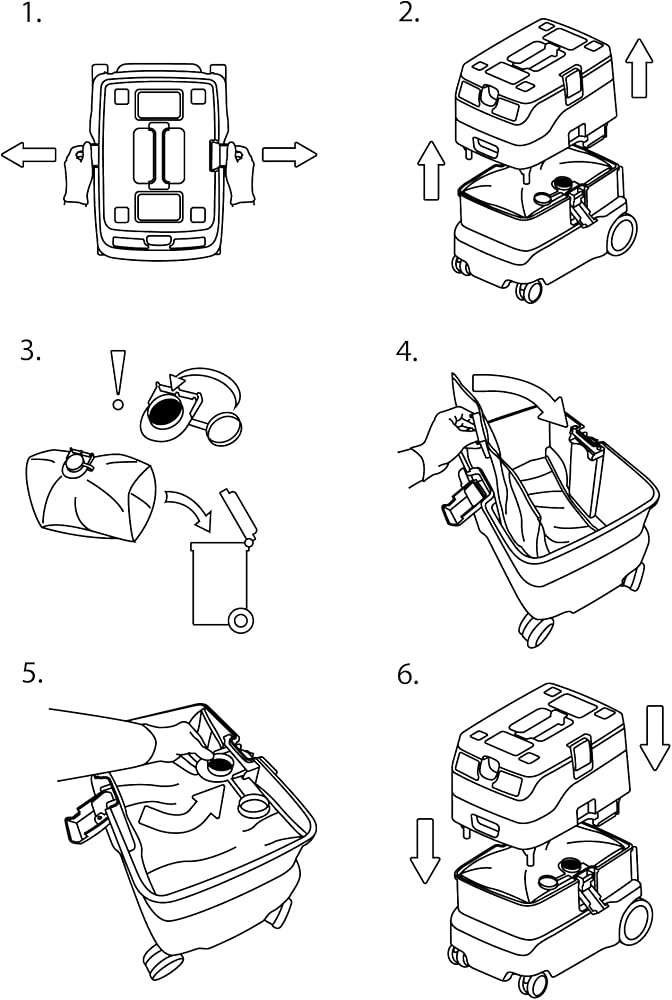 1.

2.

3.

!

4.

5.

6.