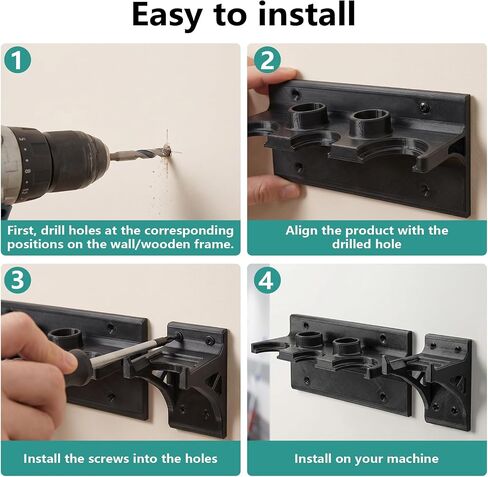 Easy to install

1

First, drill holes at the corresponding positions on the wall/wooden frame.

2

Align the product with the drilled hole

3

Install the screws into the holes

4

Install on your machine