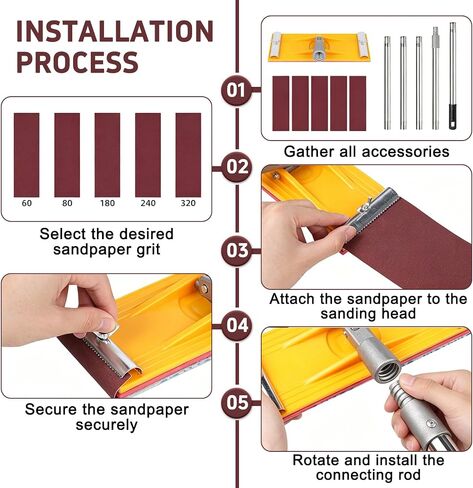 INSTALLATION PROCESS

01

Gather all accessories

02

60 80 180 240 320

Select the desired sandpaper grit

03

Attach the sandpaper to the sanding head

04

Secure the sandpaper securely

05

Rotate and install the connecting rod