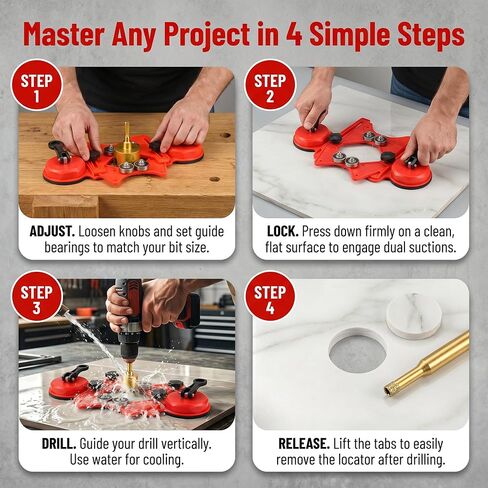 Master Any Project in 4 Simple Steps

STEP 1

ADJUST. Loosen knobs and set guide bearings to match your bit size.

STEP 2

LOCK. Press down firmly on a clean, flat surface to engage dual suctions.

STEP 3

DRILL. Guide your drill vertically. Use water for cooling.

STEP 4

RELEASE. Lift the tabs to easily remove the locator after drilling.