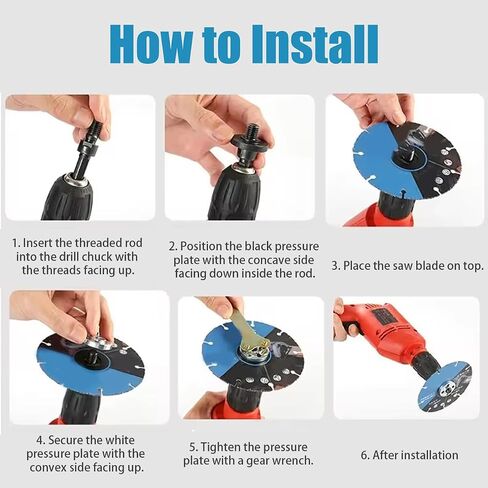 How to Install

1. Insert the threaded rod into the drill chuck with the threads facing up.

2. Position the black pressure plate with the concave side facing down inside the rod.

3. Place the saw blade on top.

4. Secure the white pressure plate with the convex side facing up.

5. Tighten the pressure plate with a gear wrench.

6. After installation