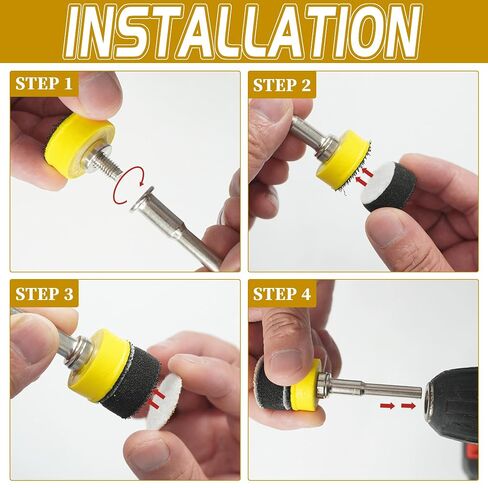 INSTALLATION

STEP 1

STEP 2

STEP 3

STEP 4