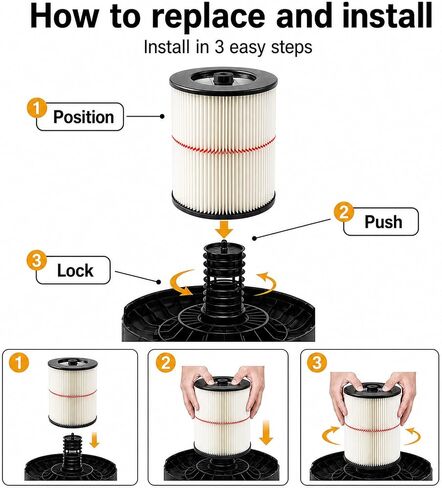 How to replace and install

Install in 3 easy steps

1 Position

2 Push

3 Lock

1

2

3