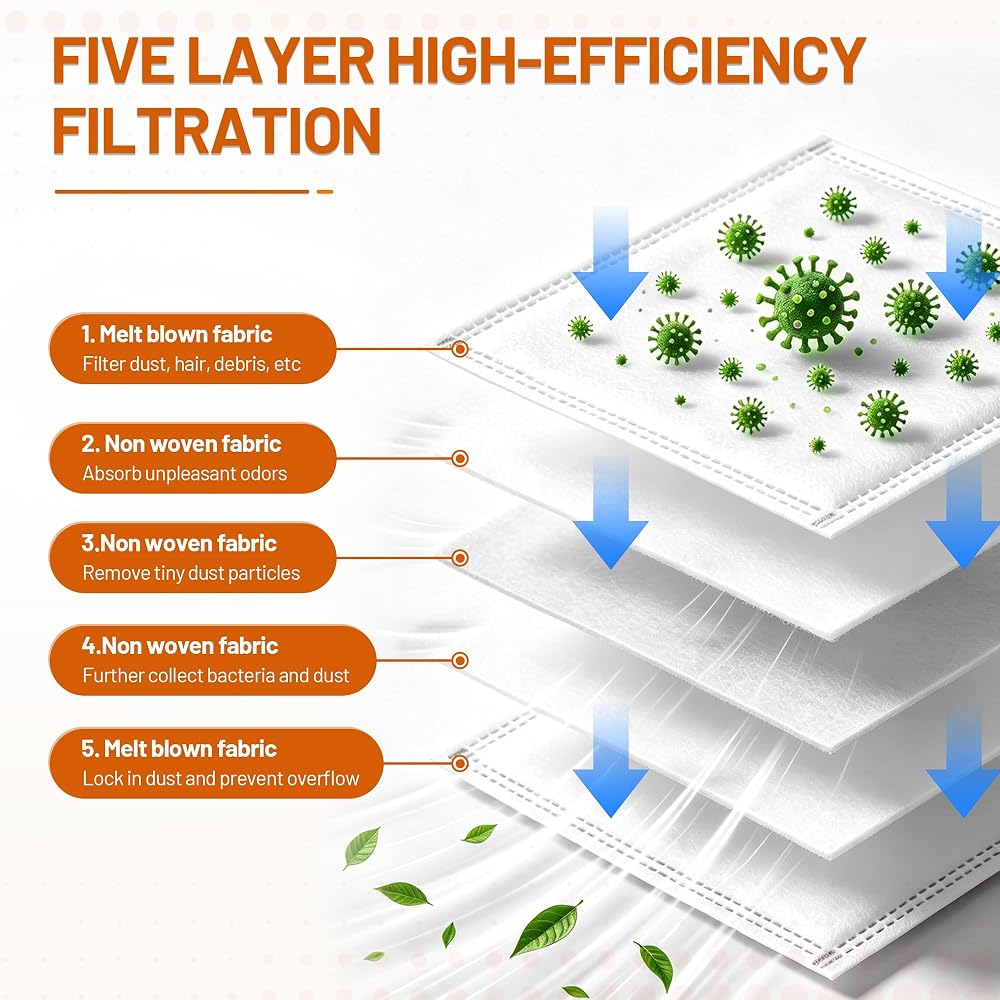 FIVE LAYER HIGH-EFFICIENCY FILTRATION

1. Melt blown fabric
Filter dust, hair, debris, etc

2. Non woven fabric
Absorb unpleasant odors

3.Non woven fabric
Remove tiny dust particles

4.Non woven fabric
Further collect bacteria and dust

5. Melt blown fabric
Lock in dust and prevent overflow