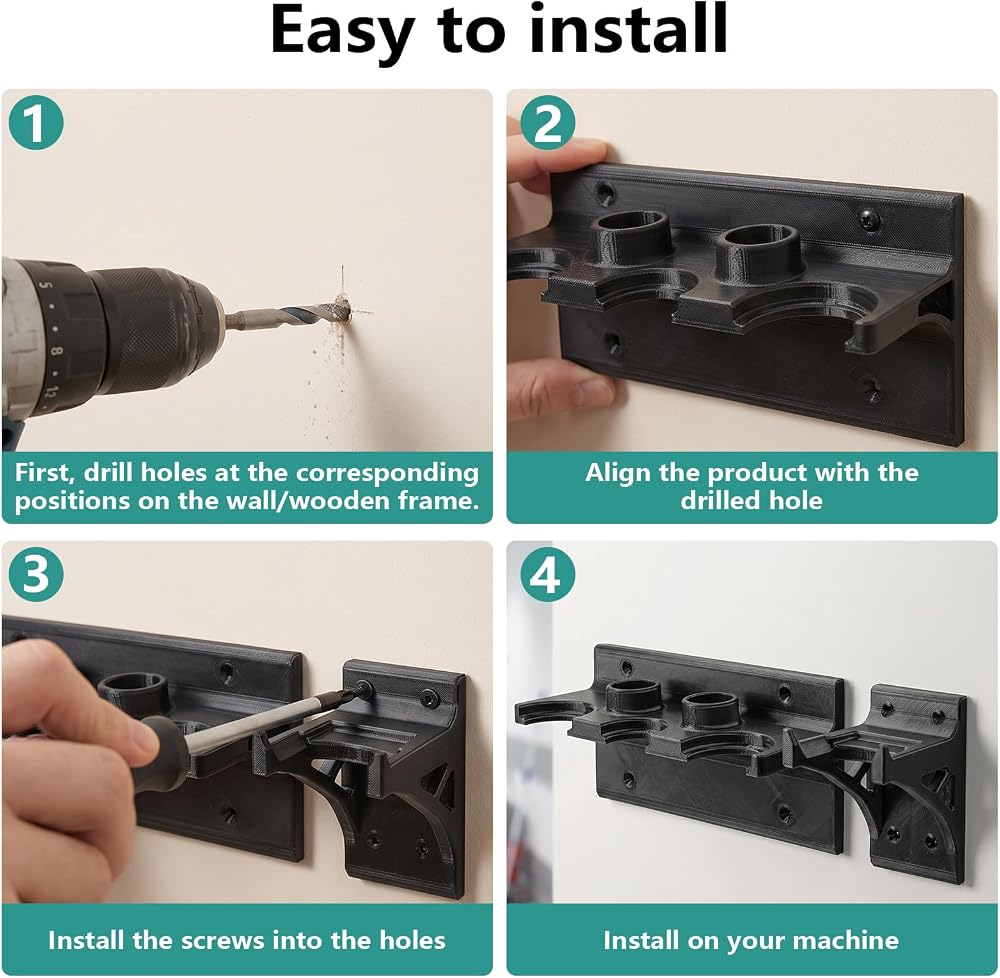 Easy to install

1

First, drill holes at the corresponding positions on the wall/wooden frame.

2

Align the product with the drilled hole

3

Install the screws into the holes

4

Install on your machine