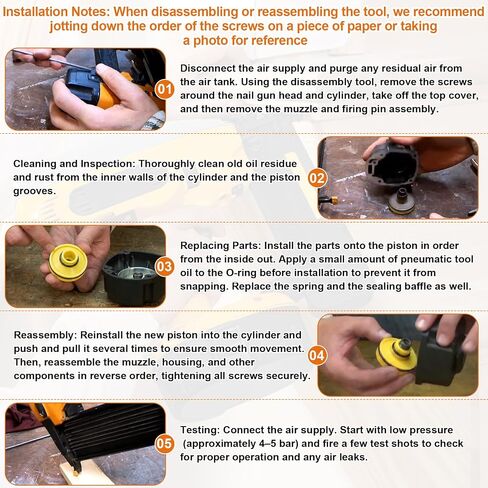 Installation Notes: When disassembling or reassembling the tool, we recommend jotting down the order of the screws on a piece of paper or taking a photo for reference

01

Disconnect the air supply and purge any residual air from the air tank. Using the disassembly tool, remove the screws around the nail gun head and cylinder, take off the top cover, and then remove the muzzle and firing pin assembly.

Cleaning and Inspection: Thoroughly clean old oil residue and rust from the inner walls of the cylinder and the piston grooves.

02

03

Replacing Parts: Install the parts onto the piston in order from the inside out. Apply a small amount of pneumatic tool oil to the O-ring before installation to prevent it from snapping. Replace the spring and the sealing baffle as well.

Reassembly: Reinstall the new piston into the cylinder and push and pull it several times to ensure smooth movement. Then, reassemble the muzzle, housing, and other components in reverse order, tightening all screws securely.

04

05

Testing: Connect the air supply. Start with low pressure (approximately 4–5 bar) and fire a few test shots to check for proper operation and any air leaks.