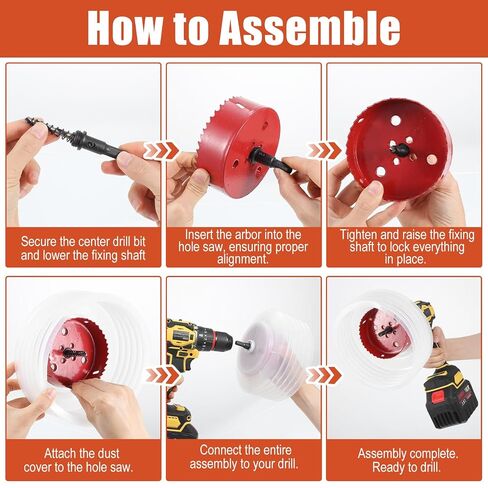 How to Assemble

Secure the center drill bit and lower the fixing shaft

Insert the arbor into the hole saw, ensuring proper alignment.

Tighten and raise the fixing shaft to lock everything in place.

Attach the dust cover to the hole saw.

Connect the entire assembly to your drill.

Assembly complete. Ready to drill.