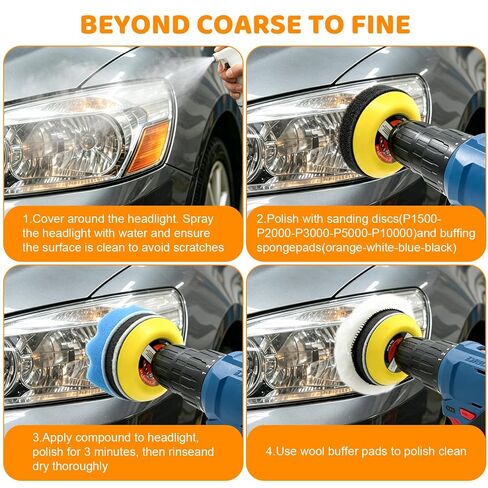 BEYOND COARSE TO FINE

1.Cover around the headlight. Spray the headlight with water and ensure the surface is clean to avoid scratches

2.Polish with sanding discs(P1500-P2000-P3000-P5000-P10000)and buffing spongepads(orange-white-blue-black)

3.Apply compound to headlight, polish for 3 minutes, then rinseand dry thoroughly

4.Use wool buffer pads to polish clean