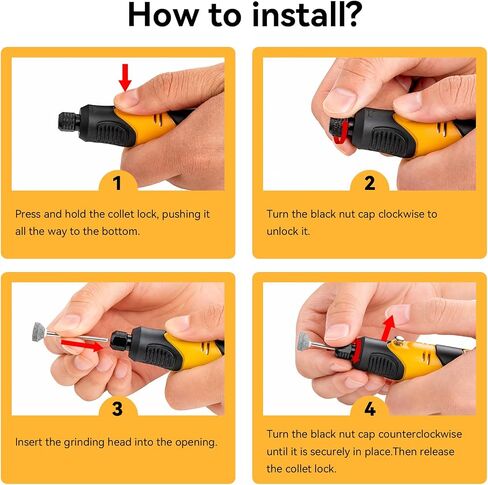 How to install?

1

Press and hold the collet lock, pushing it all the way to the bottom.

2

Turn the black nut cap clockwise to unlock it.

3

Insert the grinding head into the opening.

4

Turn the black nut cap counterclockwise until it is securely in place.Then release the collet lock.