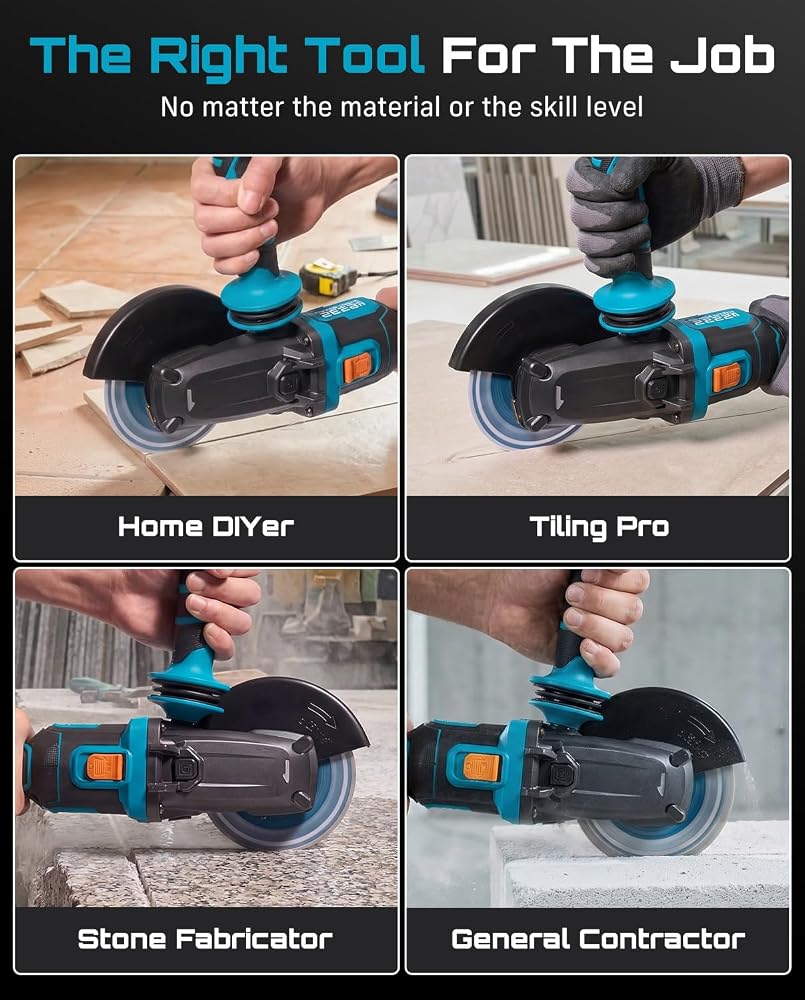 The Right Tool For The Job

No matter the material or the skill level

Home DIYer

Tiling Pro

Stone Fabricator

General Contractor