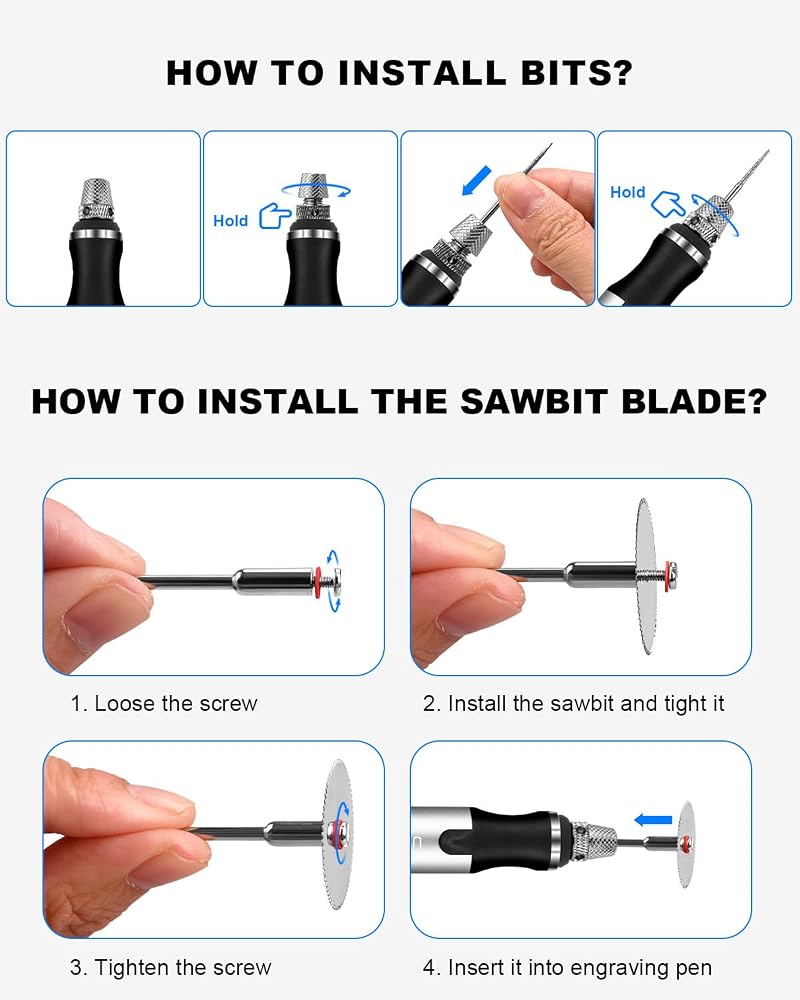 HOW TO INSTALL BITS?

Hold

Hold

HOW TO INSTALL THE SAWBIT BLADE?

1. Loose the screw

2. Install the sawbit and tight it

3. Tighten the screw

4. Insert it into engraving pen