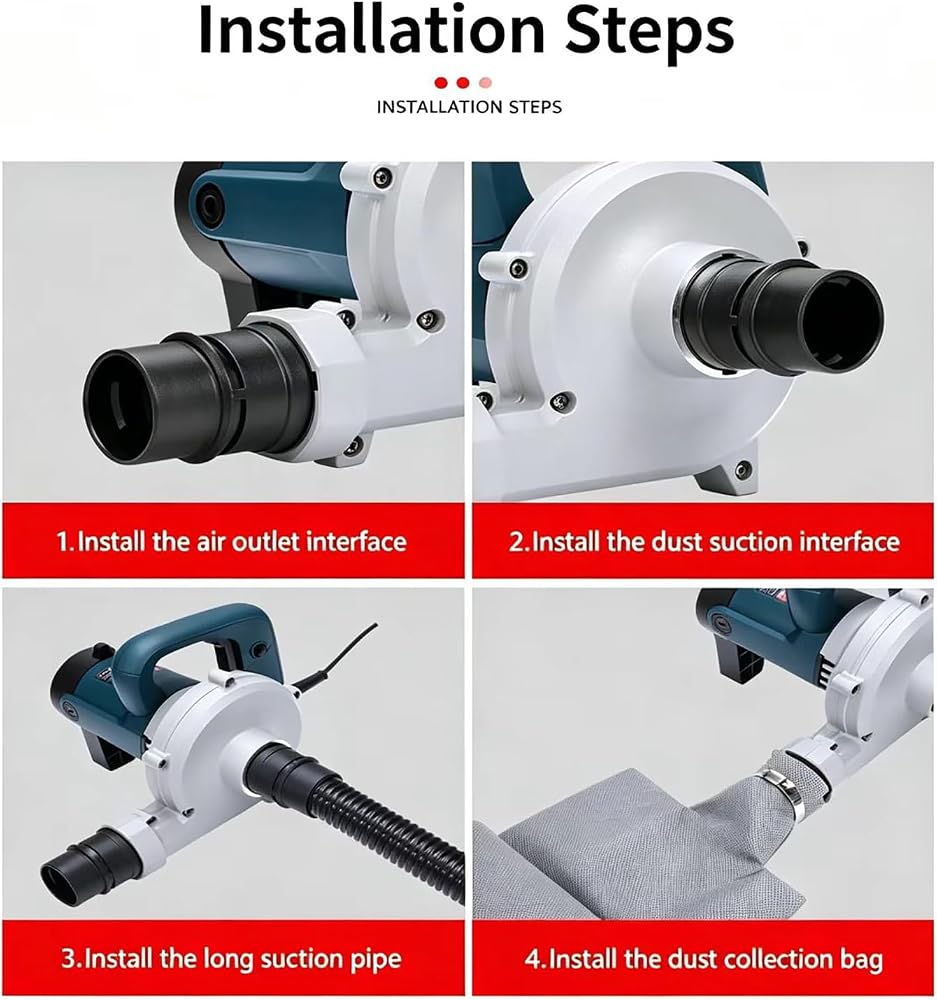 Installation Steps

INSTALLATION STEPS

1.Install the air outlet interface

2.Install the dust suction interface

3.Install the long suction pipe

4.Install the dust collection bag