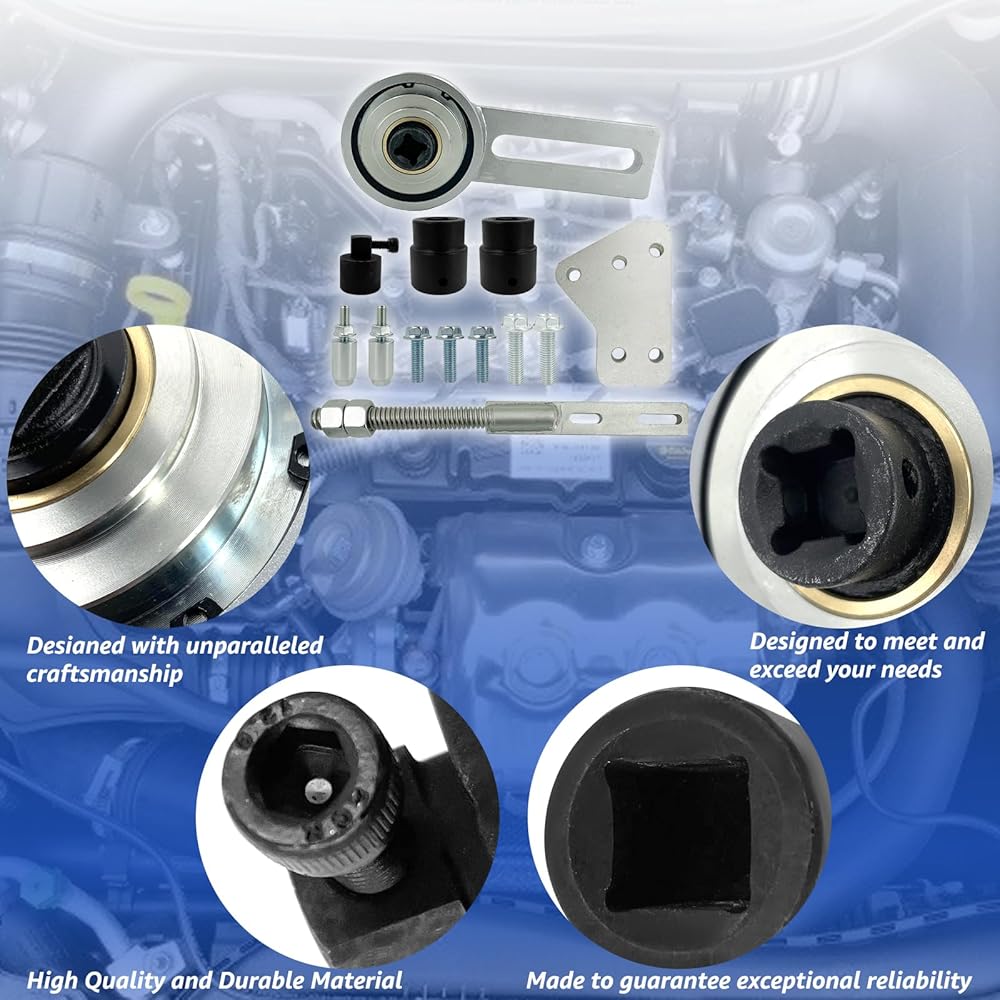 Desianed with unparalleled craftsmanship

Designed to meet and exceed your needs

High Quality and Durable Material

Made to guarantee exceptional reliability