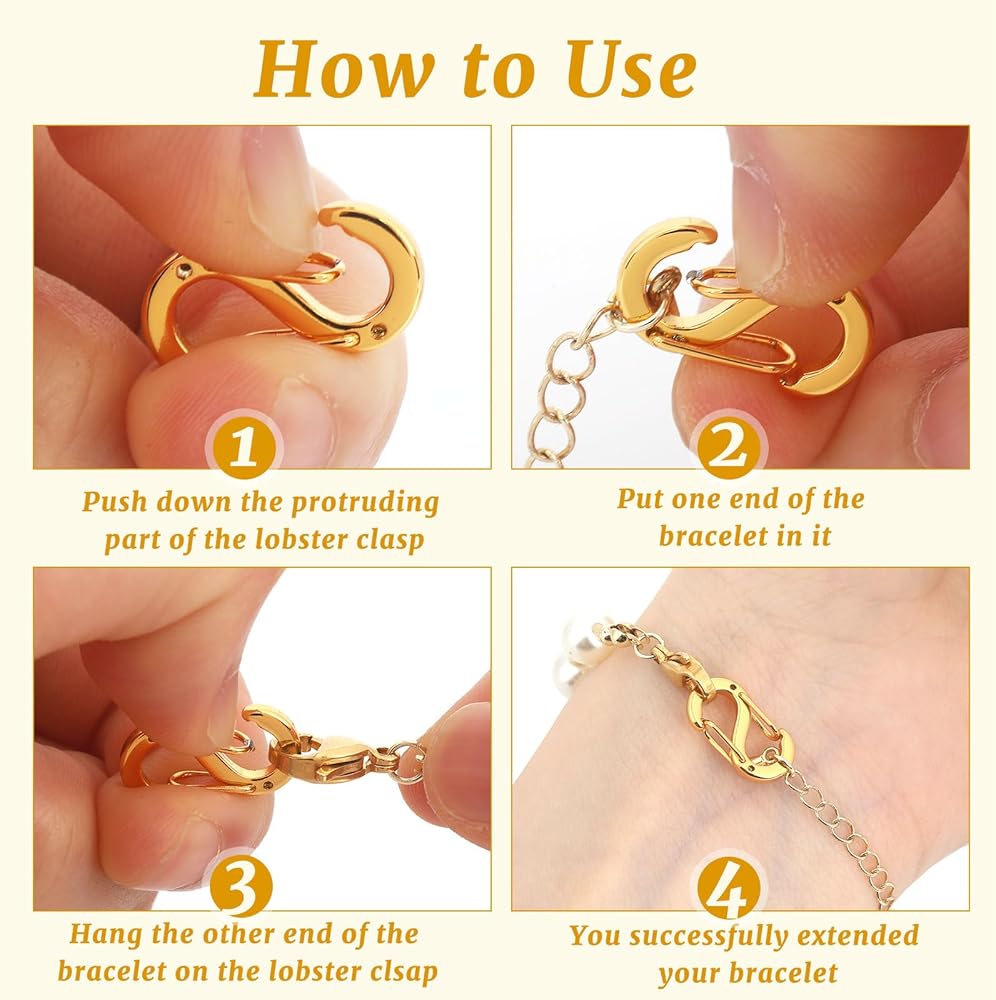 How to Use

1

Push down the protruding part of the lobster clasp

2

Put one end of the bracelet in it

3

Hang the other end of the bracelet on the lobster clsap

4

You successfully extended your bracelet