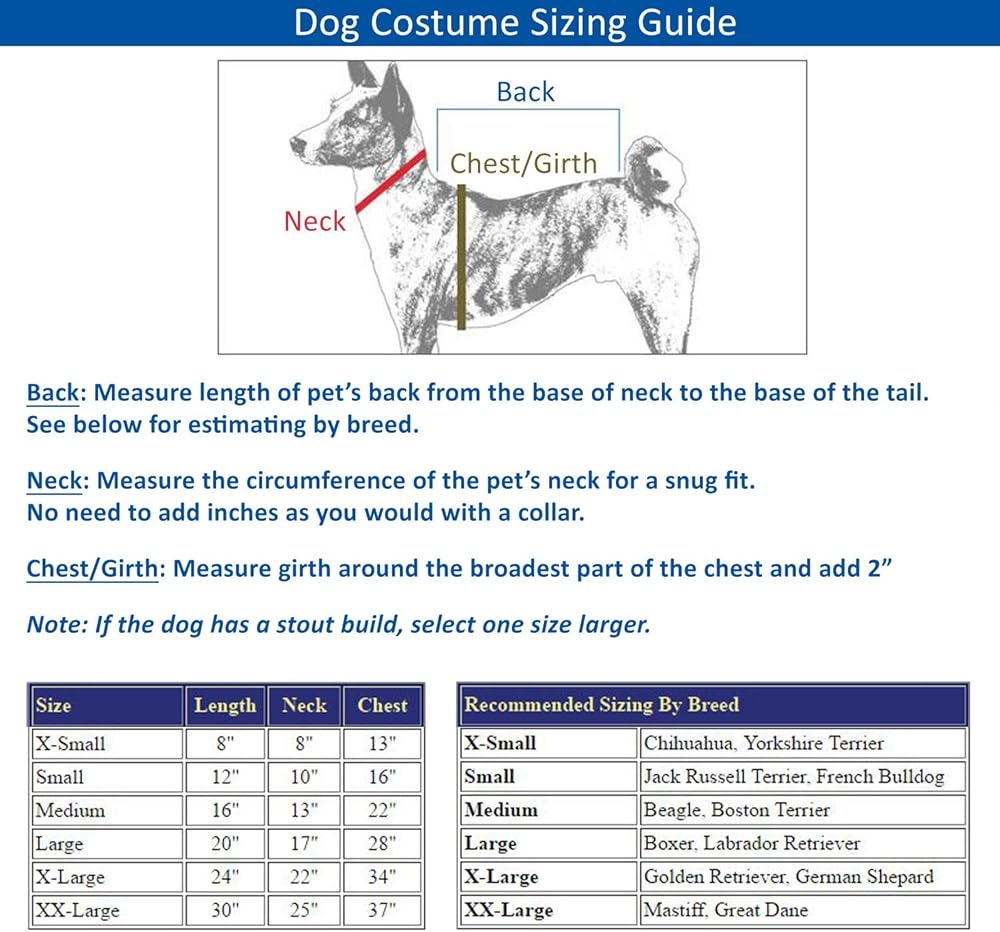 Dog Costume Sizing Guide

Back

Chest/Girth

Neck

Back: Measure length of pet's back from the base of neck to the base of the tail. See below for estimating by breed.

Neck: Measure the circumference of the pet's neck for a snug fit. No need to add inches as you would with a collar.

Chest/Girth: Measure girth around the broadest part of the chest and add 2"

Note: If the dog has a stout build, select one size larger.

| Size | Length | Neck | Chest |
|---|---|---|---|
| X-Small | 8" | 8" | 13" |
| Small | 12" | 10" | 16" |
| Medium | 16" | 13" | 22" |
| Large | 20" | 17" | 28" |
| X-Large | 24" | 22" | 34" |
| XX-Large | 30" | 25" | 37" |

| Recommended Sizing By Breed | |
|---|---|
| X-Small | Chihuahua, Yorkshire Terrier |
| Small | Jack Russell Terrier, French Bulldog |
| Medium | Beagle, Boston Terrier |
| Large | Boxer, Labrador Retriever |
| X-Large | Golden Retriever, German Shepard |
| XX-Large | Mastiff, Great Dane |