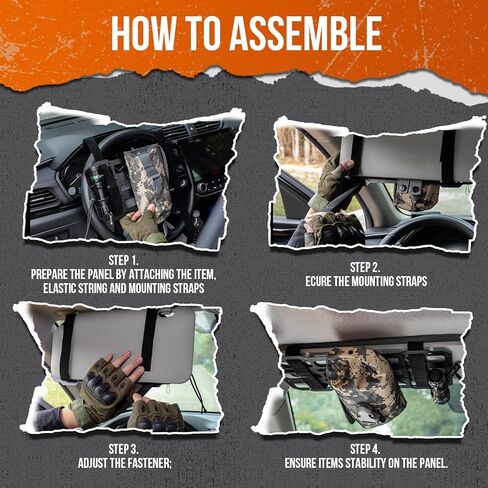 HOW TO ASSEMBLE

STEP 1.
PREPARE THE PANEL BY ATTACHING THE ITEM, ELASTIC STRING AND MOUNTING STRAPS

STEP 2.
ECURE THE MOUNTING STRAPS

STEP 3.
ADJUST THE FASTENER;

STEP 4.
ENSURE ITEMS STABILITY ON THE PANEL.