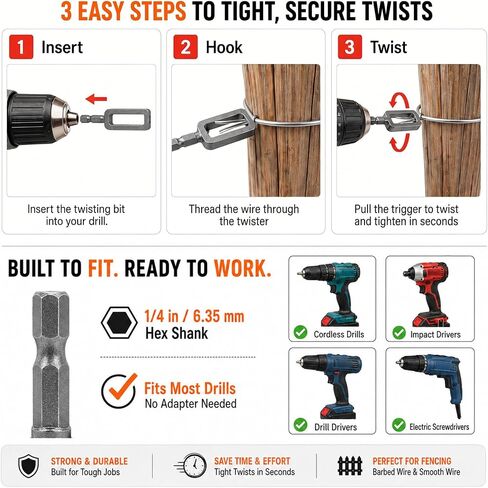 3 EASY STEPS TO TIGHT, SECURE TWISTS

1 Insert

Insert the twisting bit into your drill.

2 Hook

Thread the wire through the twister

3 Twist

Pull the trigger to twist and tighten in seconds

BUILT TO FIT. READY TO WORK.

1/4 in / 6.35 mm
Hex Shank

Fits Most Drills
No Adapter Needed

Cordless Drills

Impact Drivers

Drill Drivers

Electric Screwdrivers

STRONG & DURABLE
Built for Tough Jobs

SAVE TIME & EFFORT
Tight Twists in Seconds

PERFECT FOR FENCING
Barbed Wire & Smooth Wire