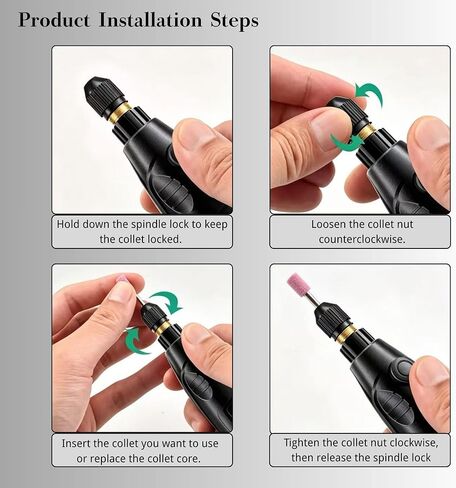 Product Installation Steps

Hold down the spindle lock to keep the collet locked.

Loosen the collet nut counterclockwise.

Insert the collet you want to use or replace the collet core.

Tighten the collet nut clockwise, then release the spindle lock