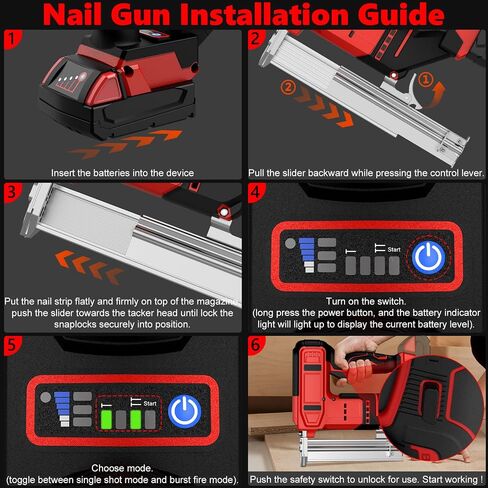 Nail Gun Installation Guide

1

Insert the batteries into the device

2

②

①

Pull the slider backward while pressing the control lever.

3

Put the nail strip flatly and firmly on top of the magazine, push the slider towards the tacker head until lock the snaplocks securely into position.

4

Start

Turn on the switch.
(long press the power button, and the battery indicator light will light up to display the current battery level).

5

Start

Choose mode.
(toggle between single shot mode and burst fire mode).

6

Push the safety switch to unlock for use. Start working !