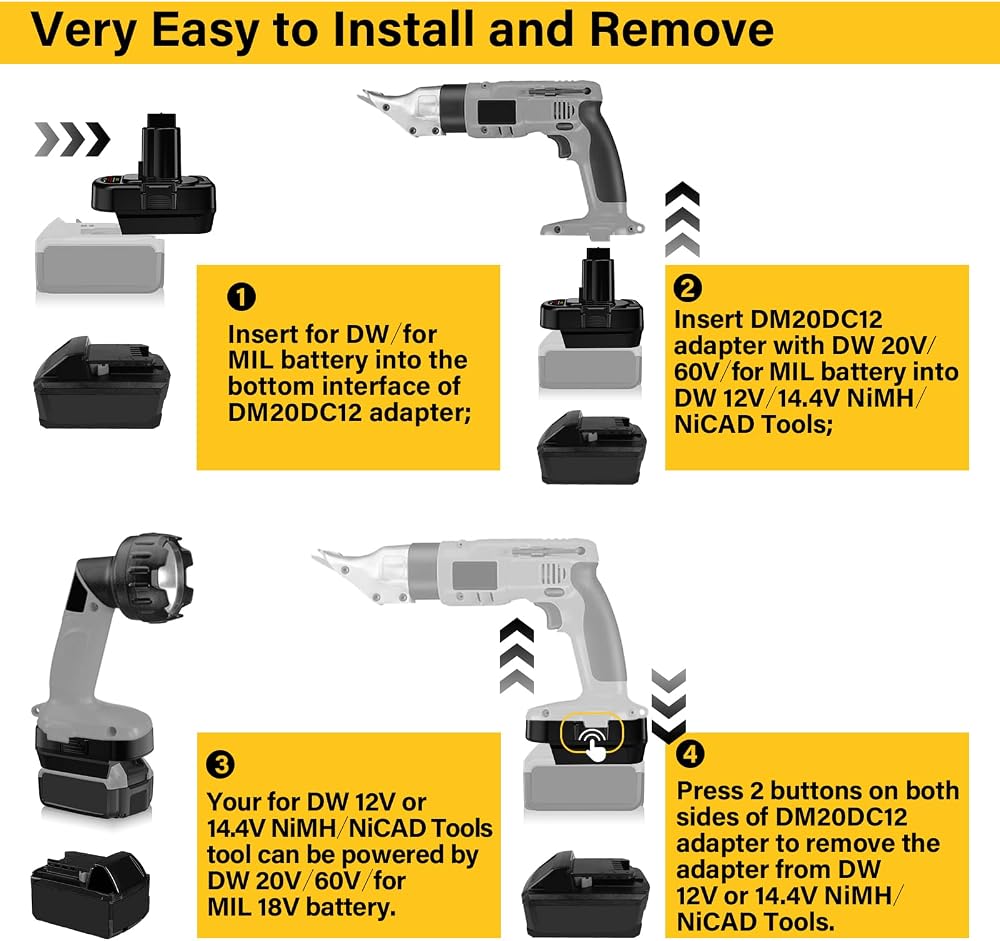 Very Easy to Install and Remove

1
Insert for DW/for MIL battery into the bottom interface of DM20DC12 adapter;

2
Insert DM20DC12 adapter with DW 20V/60V/for MIL battery into DW 12V/14.4V NiMH/NiCAD Tools;

3
Your for DW 12V or 14.4V NiMH/NiCAD Tools tool can be powered by DW 20V/60V/for MIL 18V battery.

4
Press 2 buttons on both sides of DM20DC12 adapter to remove the adapter from DW 12V or 14.4V NiMH/NiCAD Tools.