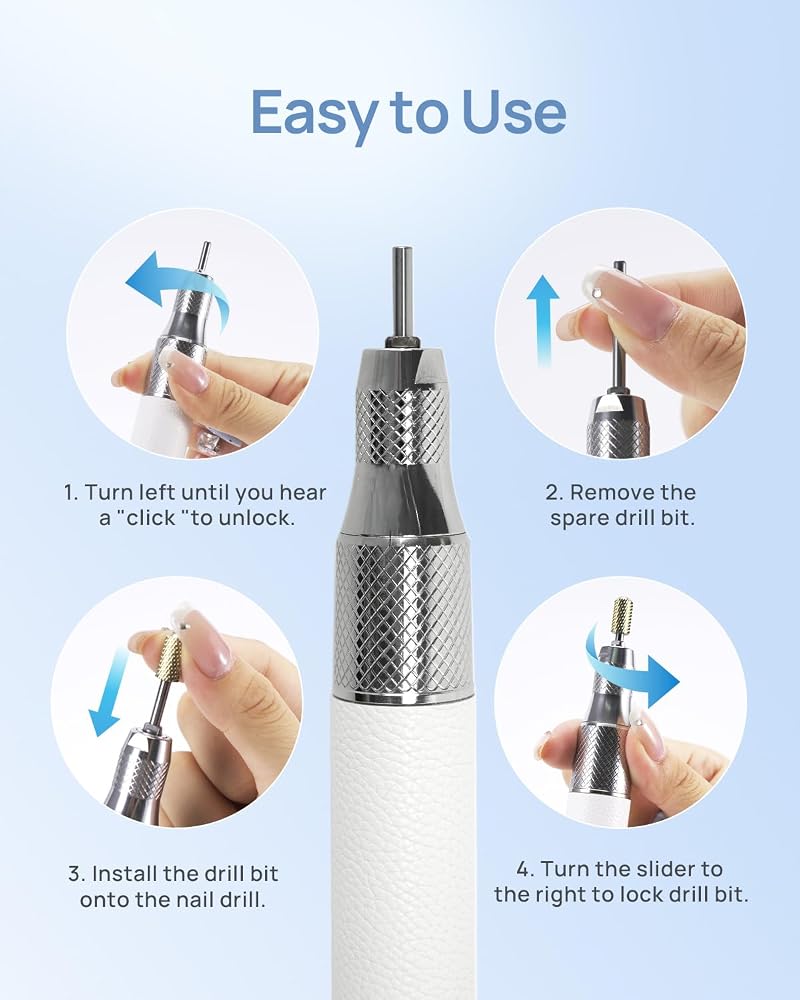 Easy to Use

1. Turn left until you hear a "click "to unlock.

2. Remove the spare drill bit.

3. Install the drill bit onto the nail drill.

4. Turn the slider to the right to lock drill bit.