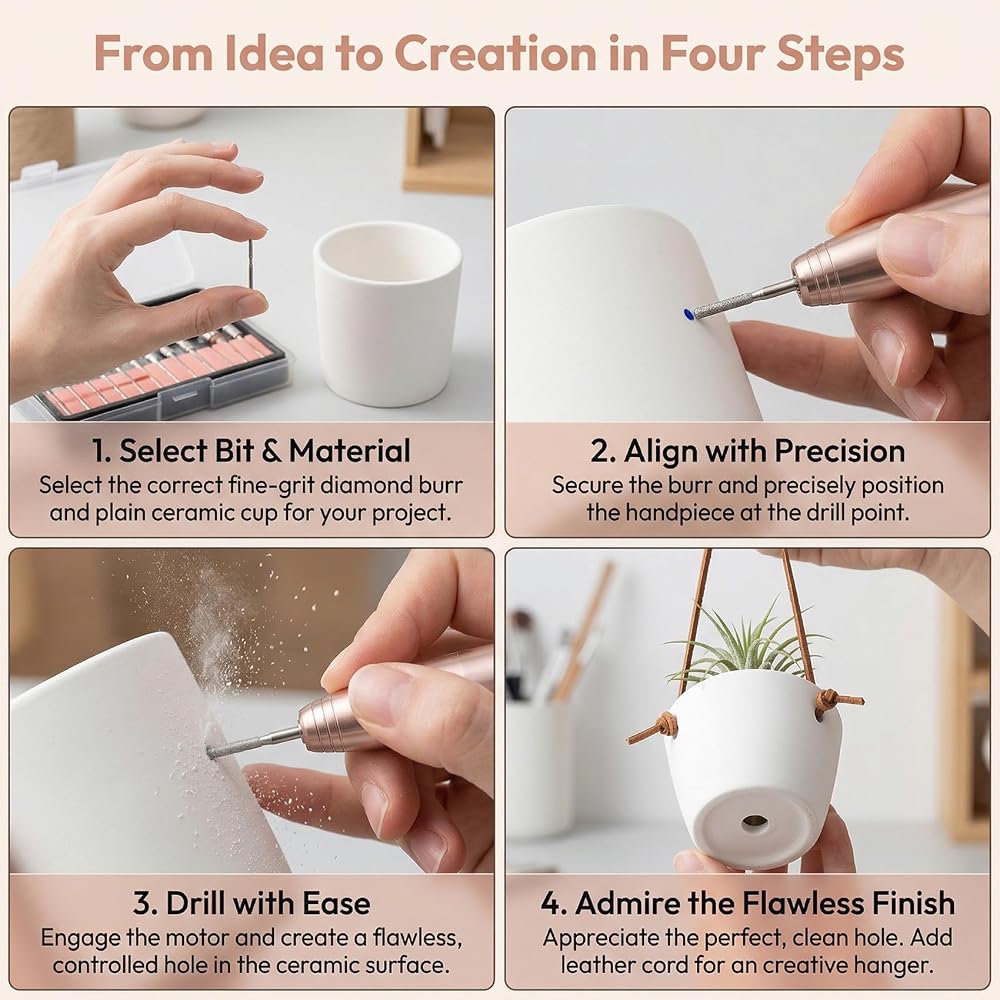 From Idea to Creation in Four Steps

1. Select Bit & Material
Select the correct fine-grit diamond burr and plain ceramic cup for your project.

2. Align with Precision
Secure the burr and precisely position the handpiece at the drill point.

3. Drill with Ease
Engage the motor and create a flawless, controlled hole in the ceramic surface.

4. Admire the Flawless Finish
Appreciate the perfect, clean hole. Add leather cord for an creative hanger.