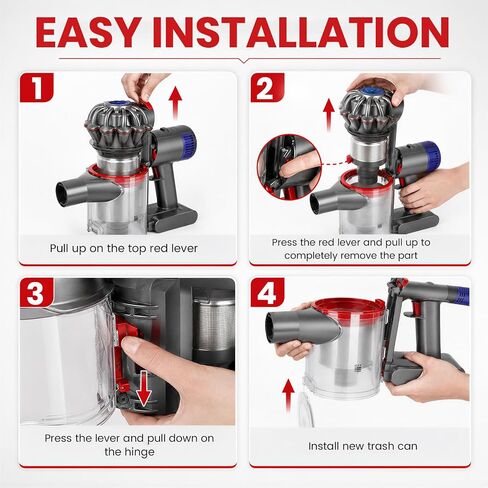 EASY INSTALLATION

1

Pull up on the top red lever

2

Press the red lever and pull up to completely remove the part

3

Press the lever and pull down on the hinge

4

Install new trash can