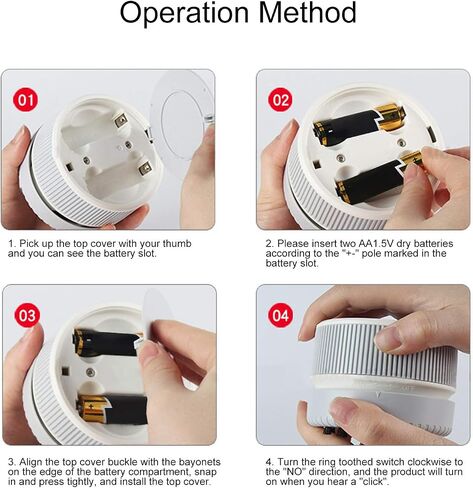 Operation Method

01

1. Pick up the top cover with your thumb and you can see the battery slot.

02

2. Please insert two AA1.5V dry batteries according to the "+-" pole marked in the battery slot.

03

3. Align the top cover buckle with the bayonets on the edge of the battery compartment, snap in and press tightly, and install the top cover.

04

4. Turn the ring toothed switch clockwise to the "NO" direction, and the product will turn on when you hear a "click".