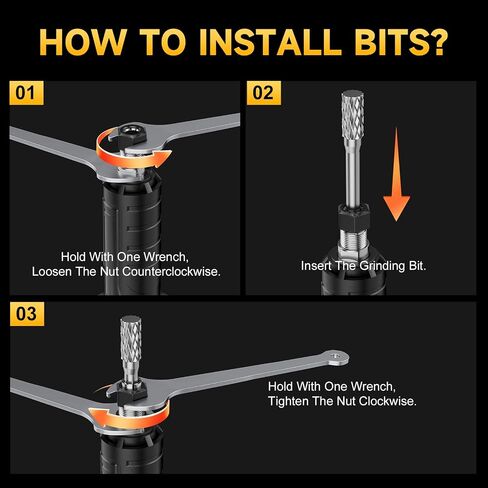 HOW TO INSTALL BITS?

01

Hold With One Wrench, Loosen The Nut Counterclockwise.

02

Insert The Grinding Bit.

03

Hold With One Wrench, Tighten The Nut Clockwise.