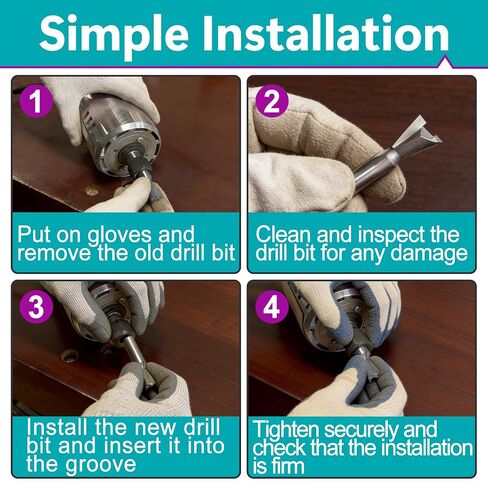 Simple Installation

1
Put on gloves and remove the old drill bit

2
Clean and inspect the drill bit for any damage

3
Install the new drill bit and insert it into the groove

4
Tighten securely and check that the installation is firm