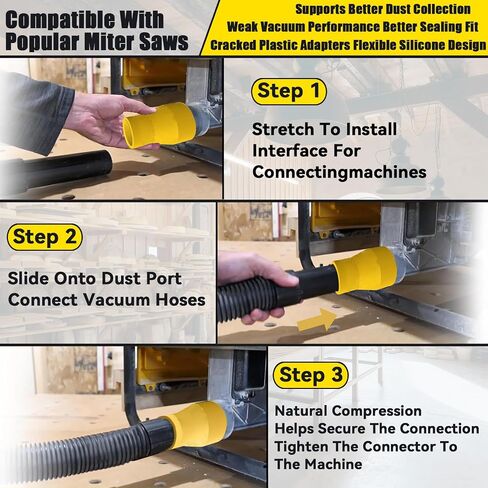 Compatible With Popular Miter Saws

Supports Better Dust Collection
Weak Vacuum Performance Better Sealing Fit
Cracked Plastic Adapters Flexible Silicone Design

Step 1

Stretch To Install Interface For Connectingmachines

Step 2

Slide Onto Dust Port Connect Vacuum Hoses

Step 3

Natural Compression Helps Secure The Connection Tighten The Connector To The Machine