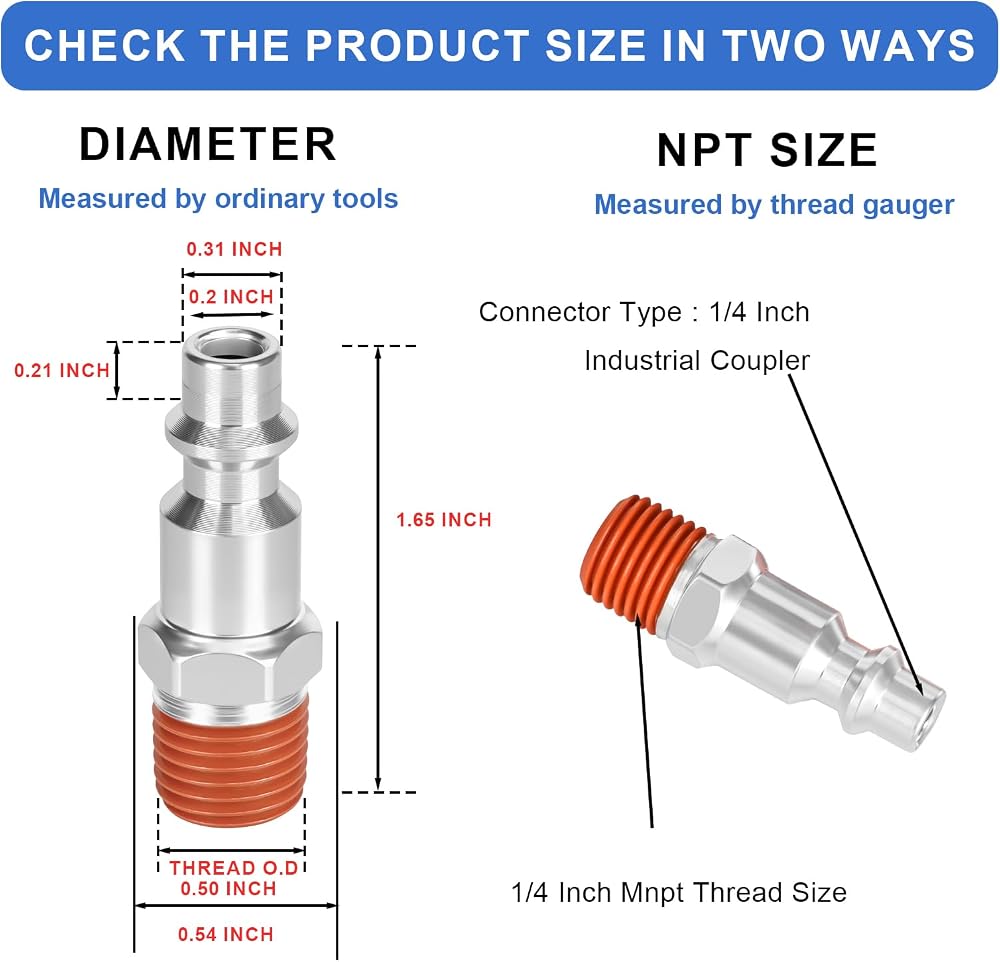 CHECK THE PRODUCT SIZE IN TWO WAYS

DIAMETER

Measured by ordinary tools

0.31 INCH

0.2 INCH

0.21 INCH

1.65 INCH

THREAD O.D
0.50 INCH

0.54 INCH

NPT SIZE

Measured by thread gauger

Connector Type : 1/4 Inch
Industrial Coupler

1/4 Inch Mnpt Thread Size