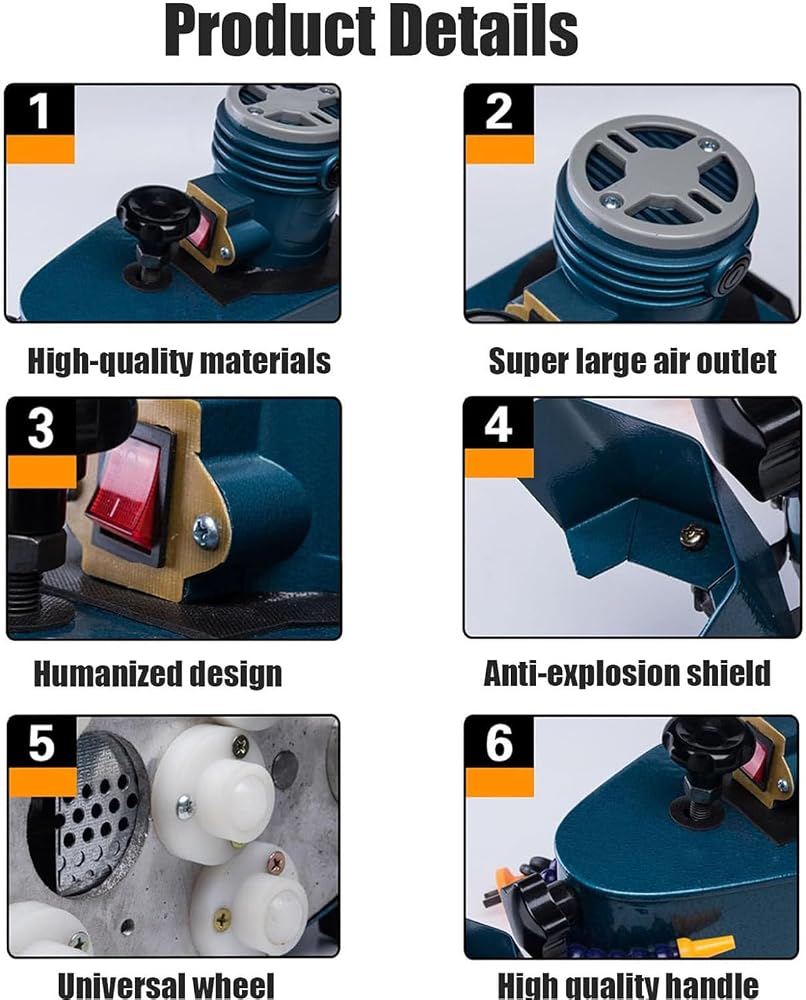 Product Details

1

High-quality materials

2

Super large air outlet

3

Humanized design

4

Anti-explosion shield

5

Universal wheel

6

High quality handle