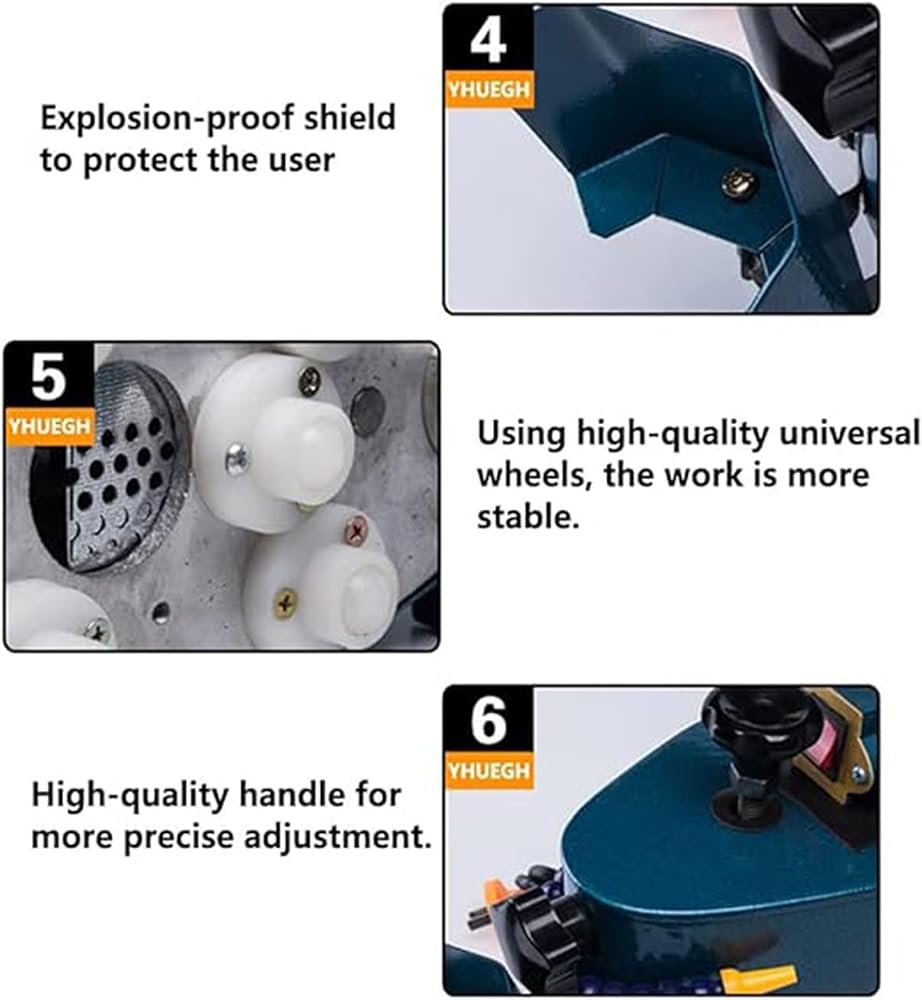 Explosion-proof shield to protect the user

4
YHUEGH

5
YHUEGH

Using high-quality universal wheels, the work is more stable.

High-quality handle for more precise adjustment.

6
YHUEGH