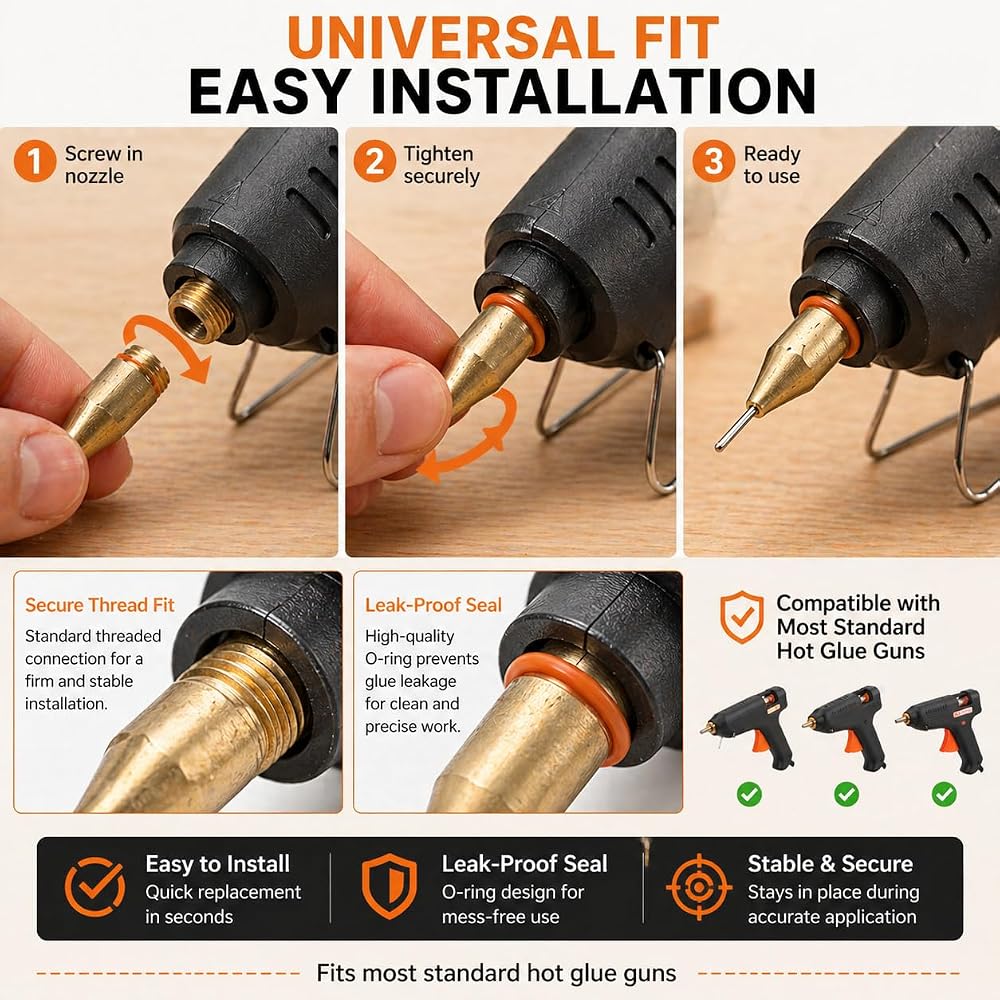 UNIVERSAL FIT
EASY INSTALLATION

1 Screw in nozzle

2 Tighten securely

3 Ready to use

Secure Thread Fit
Standard threaded connection for a firm and stable installation.

Leak-Proof Seal
High-quality O-ring prevents glue leakage for clean and precise work.

Compatible with Most Standard Hot Glue Guns

Easy to Install
Quick replacement in seconds

Leak-Proof Seal
O-ring design for mess-free use

Stable & Secure
Stays in place during accurate application

Fits most standard hot glue guns