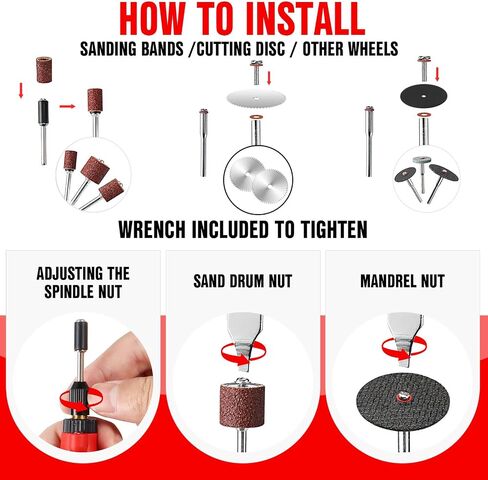 HOW TO INSTALL
SANDING BANDS /CUTTING DISC / OTHER WHEELS

WRENCH INCLUDED TO TIGHTEN

ADJUSTING THE SPINDLE NUT

SAND DRUM NUT

MANDREL NUT