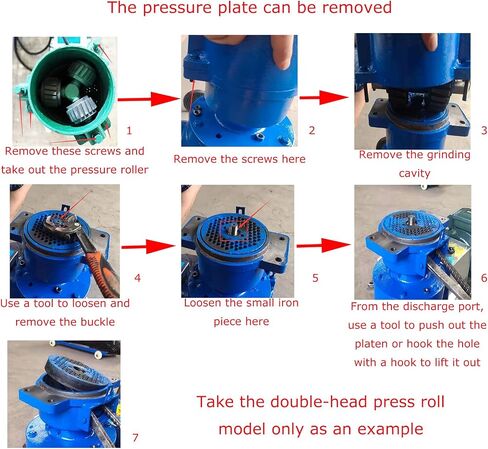 The pressure plate can be removed

1
Remove these screws and take out the pressure roller

2
Remove the screws here

3
Remove the grinding cavity

4
Use a tool to loosen and remove the buckle

5
Loosen the small iron piece here

6
From the discharge port, use a tool to push out the platen or hook the hole with a hook to lift it out

7

Take the double-head press roll model only as an example