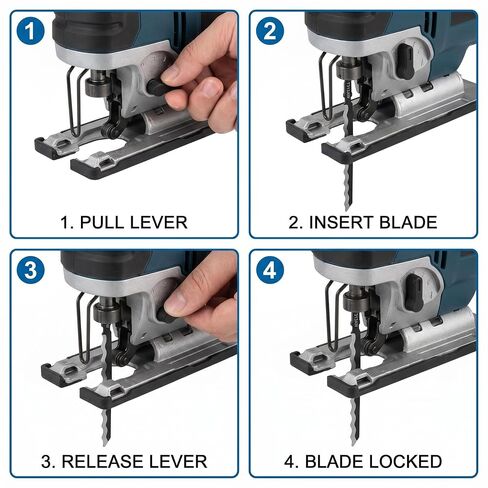 1

1. PULL LEVER

2

2. INSERT BLADE

3

3. RELEASE LEVER

4

4. BLADE LOCKED