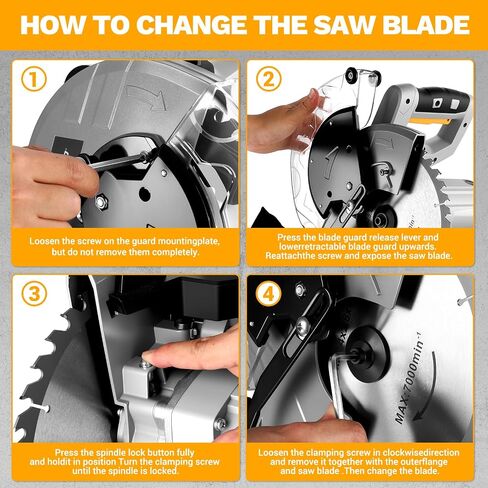 HOW TO CHANGE THE SAW BLADE

1

Loosen the screw on the guard mountingplate, but do not remove them completely.

2

Press the blade guard release lever and lowerretractable blade guard upwards. Reattachthe screw and expose the saw blade.

3

Press the spindle lock button fully and holdit in position Turn the clamping screw until the spindle is locked.

4

MAX:7000min$^{-1}$

Loosen the clamping screw in clockwisedirection and remove it together with the outerflange and saw blade .Then change the blade.