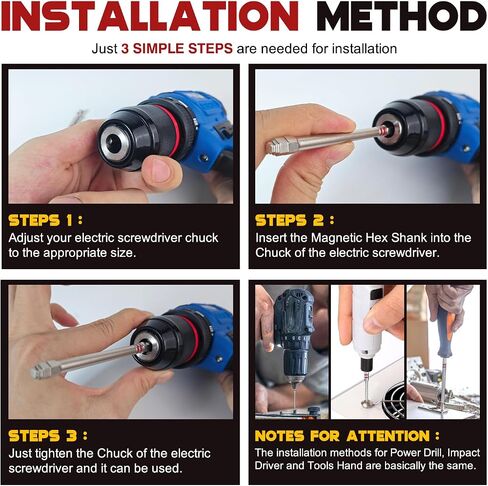 INSTALLATION METHOD

Just 3 SIMPLE STEPS are needed for installation

STEPS 1 :
Adjust your electric screwdriver chuck to the appropriate size.

STEPS 2 :
Insert the Magnetic Hex Shank into the Chuck of the electric screwdriver.

STEPS 3 :
Just tighten the Chuck of the electric screwdriver and it can be used.

NOTES FOR ATTENTION :
The installation methods for Power Drill, Impact Driver and Tools Hand are basically the same.