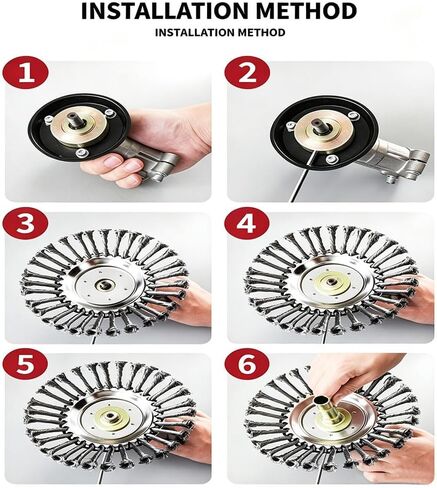 INSTALLATION METHOD

INSTALLATION METHOD

1

2

3

4

5

6