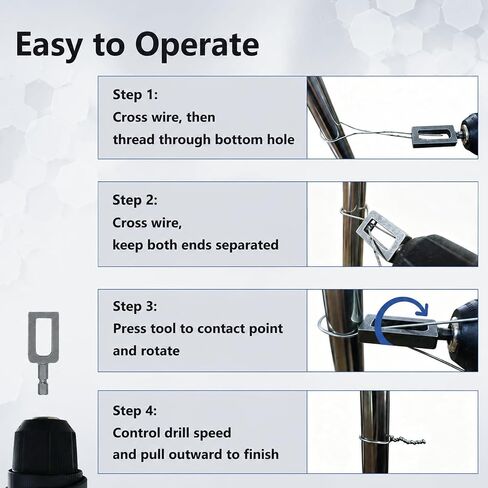 Easy to Operate

Step 1:
Cross wire, then
thread through bottom hole

Step 2:
Cross wire,
keep both ends separated

Step 3:
Press tool to contact point
and rotate

Step 4:
Control drill speed
and pull outward to finish