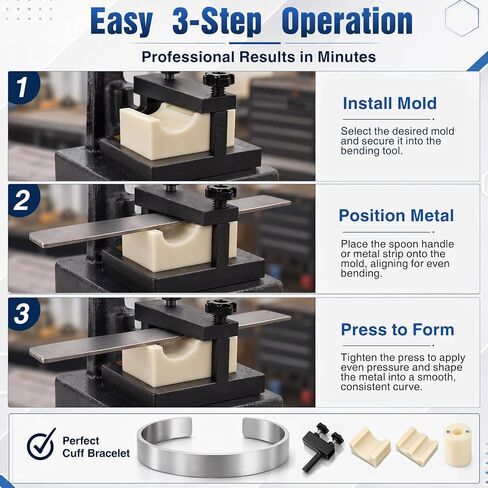 Easy 3-Step Operation

Professional Results in Minutes

1

Install Mold

Select the desired mold and secure it into the bending tool.

2

Position Metal

Place the spoon handle or metal strip onto the mold, aligning for even bending.

3

Press to Form

Tighten the press to apply even pressure and shape the metal into a smooth, consistent curve.

Perfect Cuff Bracelet